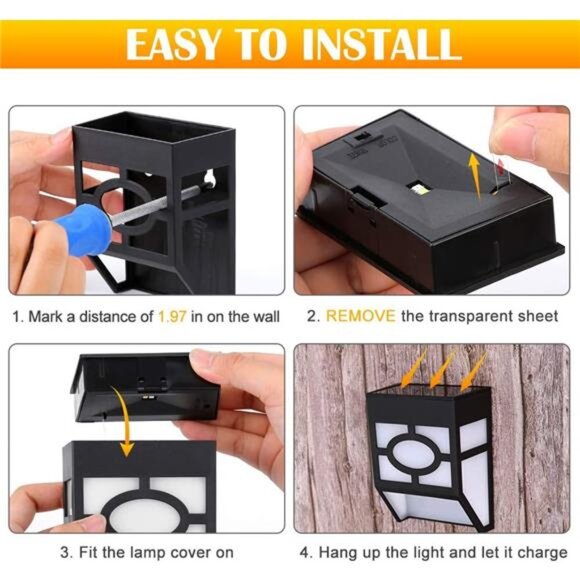 EASY TO INSTALL

1. Mark a distance of 1.97 in on the wall

2. REMOVE the transparent sheet

3. Fit the lamp cover on

4. Hang up the light and let it charge